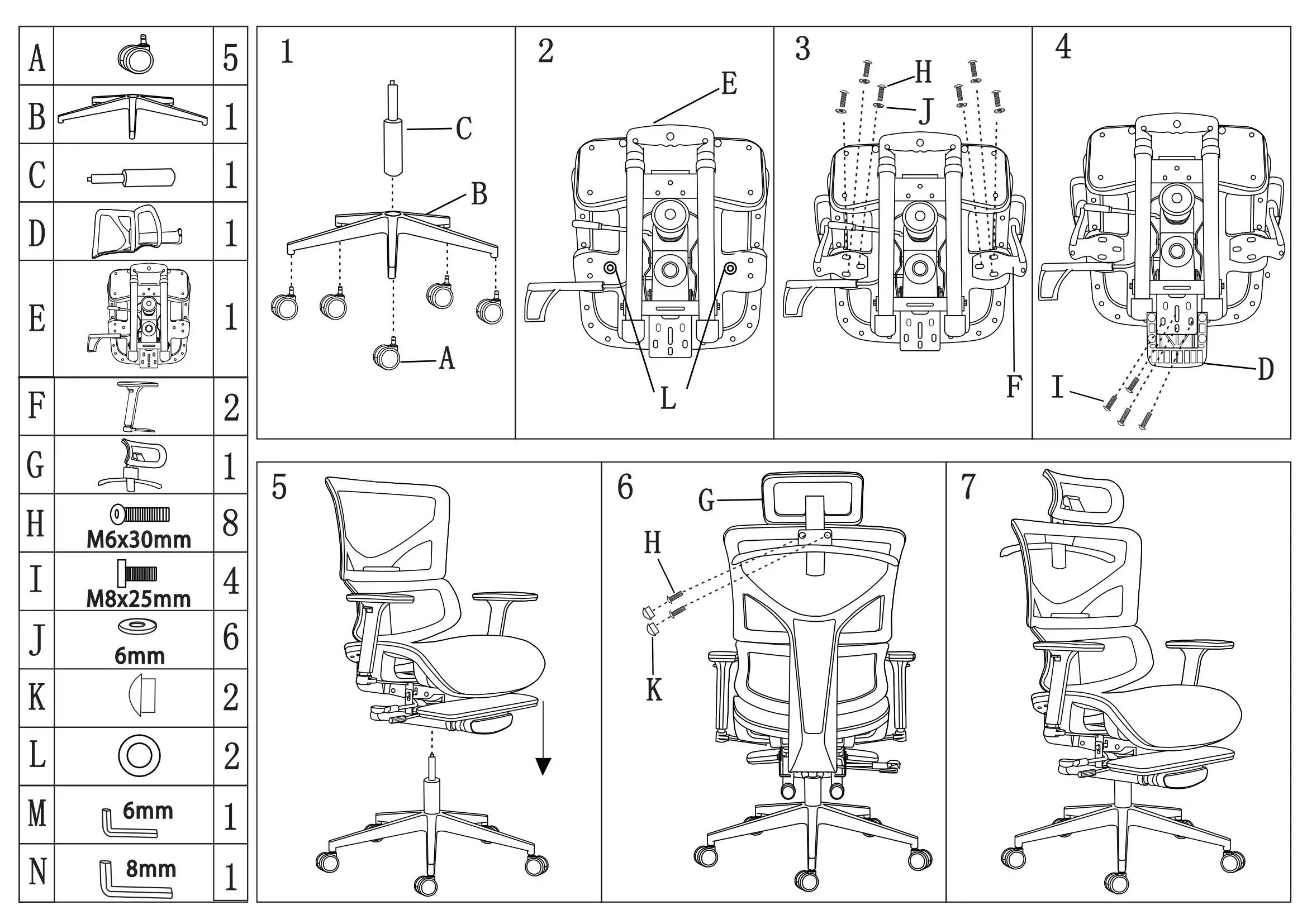 | A | | 5 |
|---|---|---|
| B | | 1 |
| C | | 1 |
| D | | 1 |
| E | | 1 |
| F | | 2 |
| G | | 1 |
| H | M6x30mm | 8 |
| I | M8x25mm | 4 |
| J | 6mm | 6 |
| K | | 2 |
| L | | 2 |
| M | 6mm | 1 |
| N | 8mm | 1 |

1
C
B
A

2
E
L

3
H
J
F

4
D
I

5

6
G
H
K

7